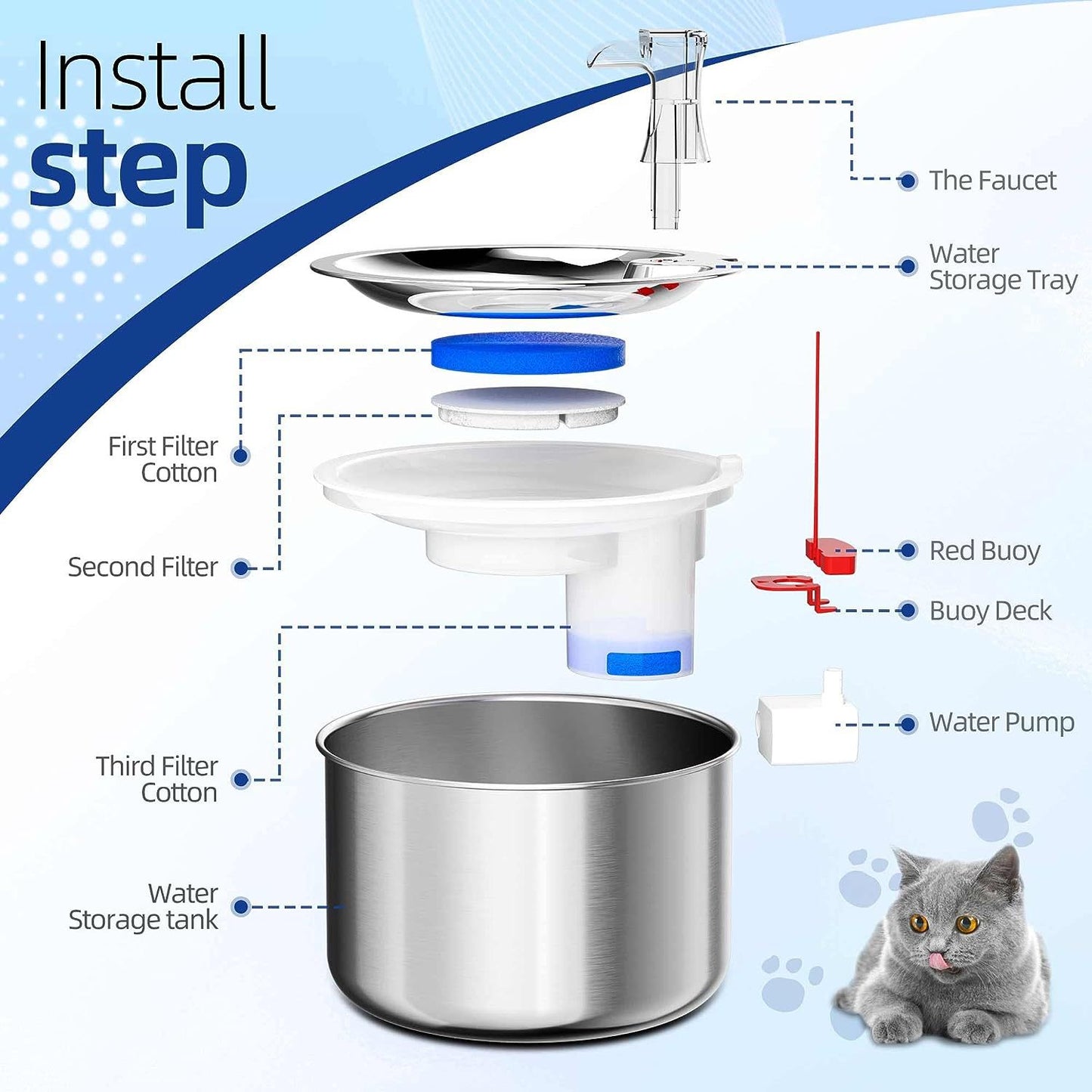 Install
step

The Faucet

Water Storage Tray

First Filter Cotton

Second Filter

Red Buoy

Buoy Deck

Water Pump

Third Filter Cotton

Water Storage tank