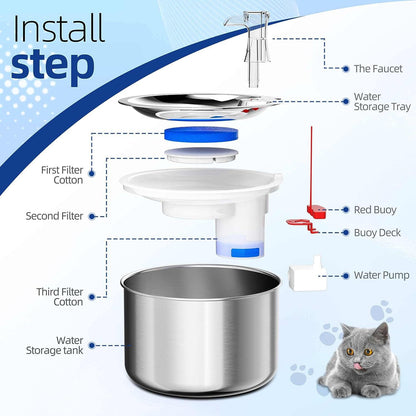 Install
step

The Faucet

Water Storage Tray

First Filter Cotton

Second Filter

Red Buoy

Buoy Deck

Water Pump

Third Filter Cotton

Water Storage tank