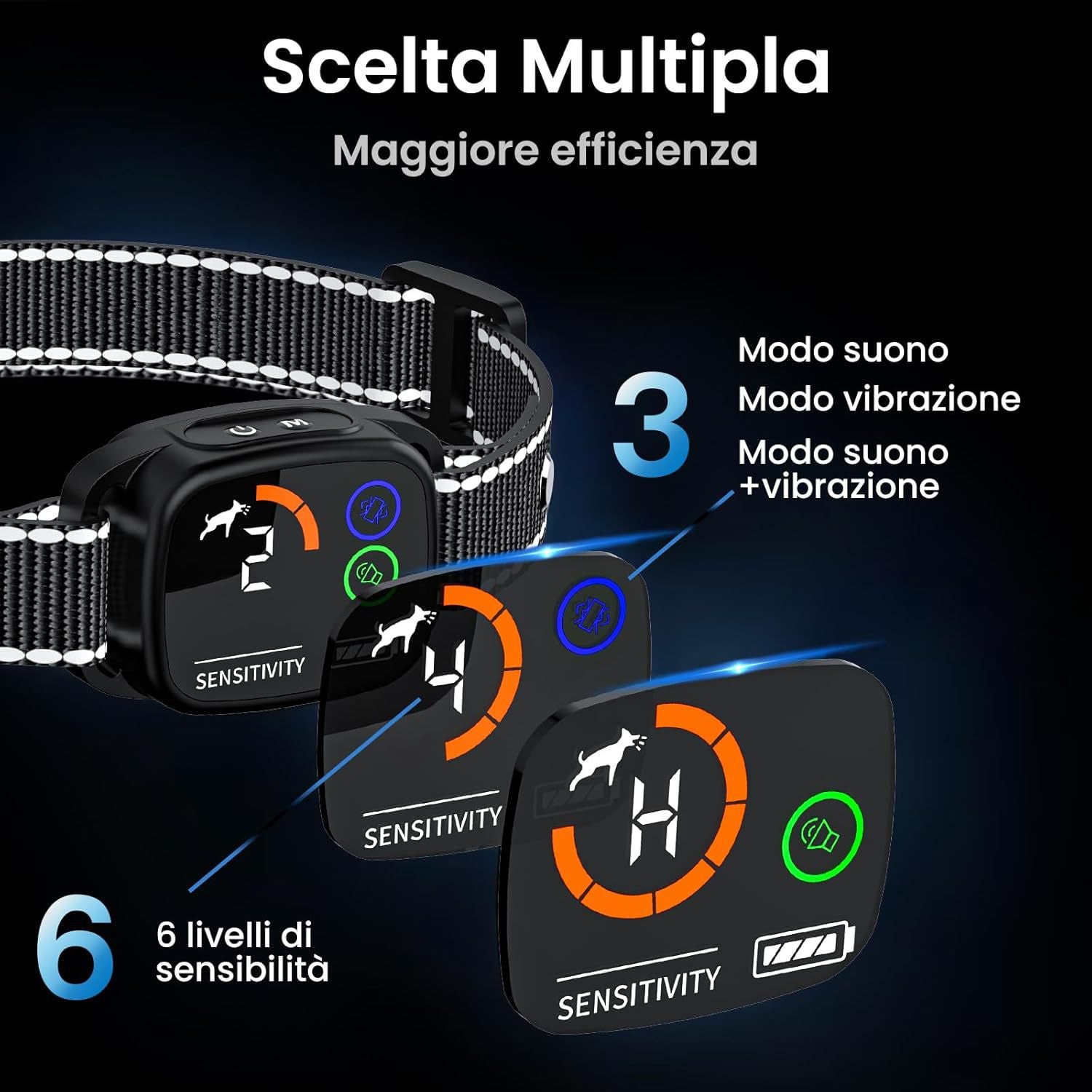 Scelta Multipla

Maggiore efficienza

3

Modo suono

Modo vibrazione

Modo suono +vibrazione

M

2

SENSITIVITY

4

SENSITIVITY

H

SENSITIVITY

6

6 livelli di sensibilità