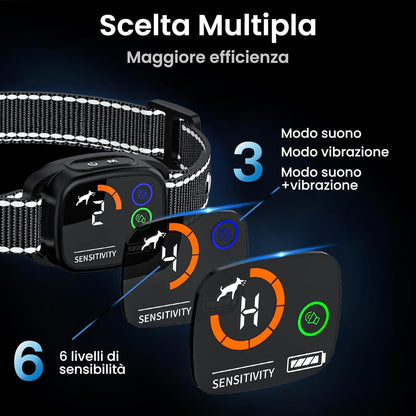 Scelta Multipla

Maggiore efficienza

3

Modo suono

Modo vibrazione

Modo suono +vibrazione

2

SENSITIVITY

4

SENSITIVITY

H

SENSITIVITY

6

6 livelli di sensibilità