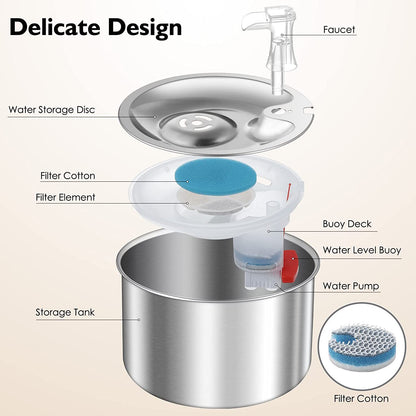 Delicate Design

Faucet

Water Storage Disc

Filter Cotton

Filter Element

Buoy Deck

Water Level Buoy

Water Pump

Storage Tank

Filter Cotton