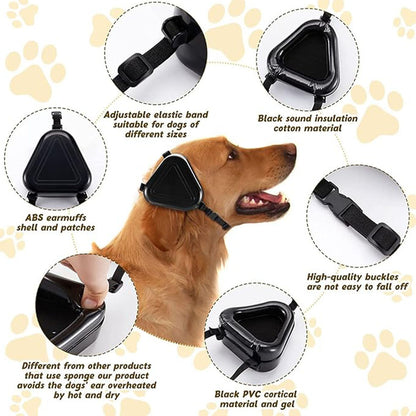 Adjustable elastic band suitable for dogs of different sizes

Black sound insulation cotton material

ABS earmuffs shell and patches

High-quality buckles are not easy to fall off

Different from other products that use sponge our product avoids the dogs' ear overheated by hot and dry

Black PVC cortical material and gel