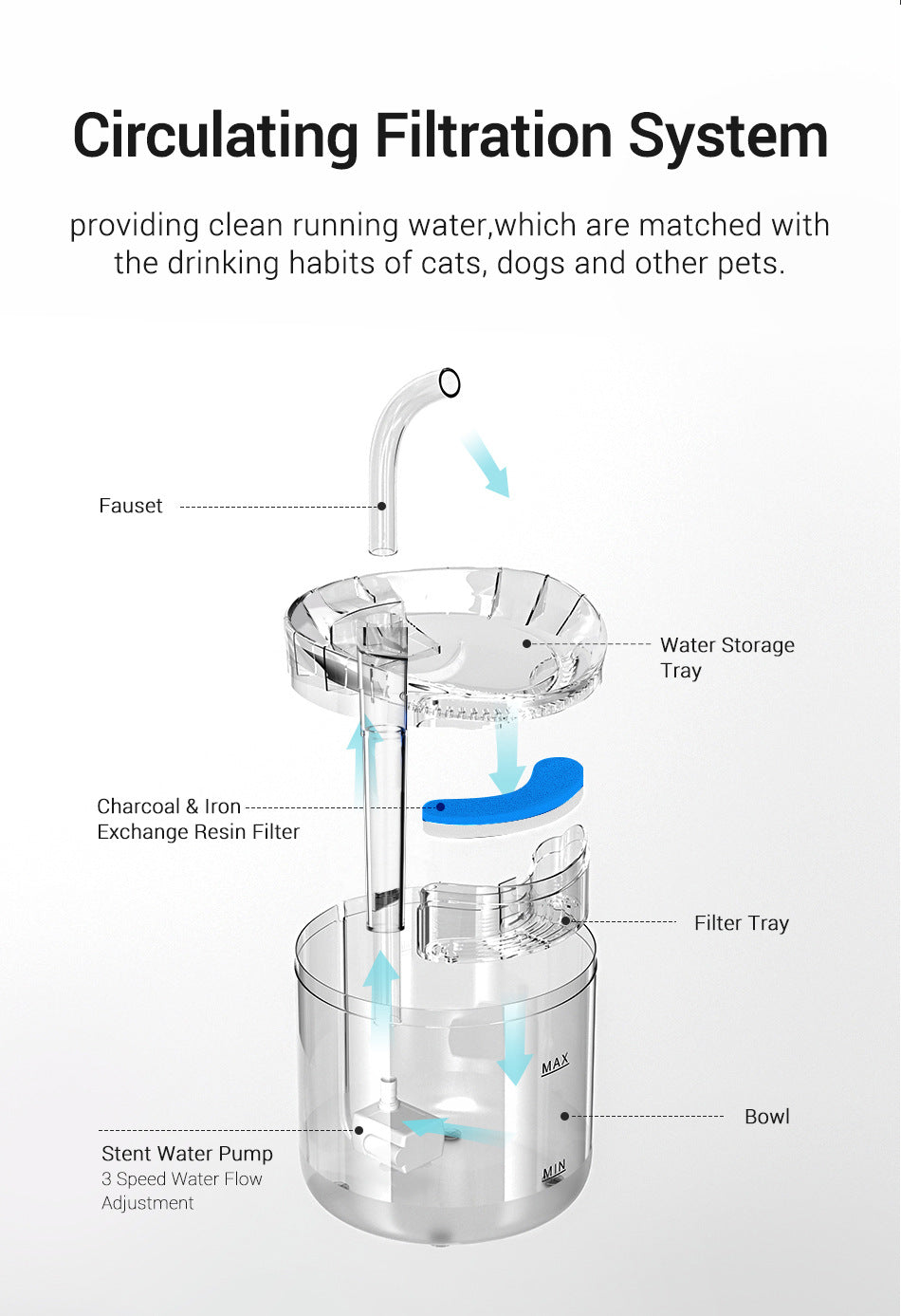 Circulating Filtration System

providing clean running water,which are matched with the drinking habits of cats, dogs and other pets.

Fauset

Water Storage Tray

Charcoal & Iron Exchange Resin Filter

Filter Tray

MAX

Bowl

MIN

Stent Water Pump
3 Speed Water Flow Adjustment